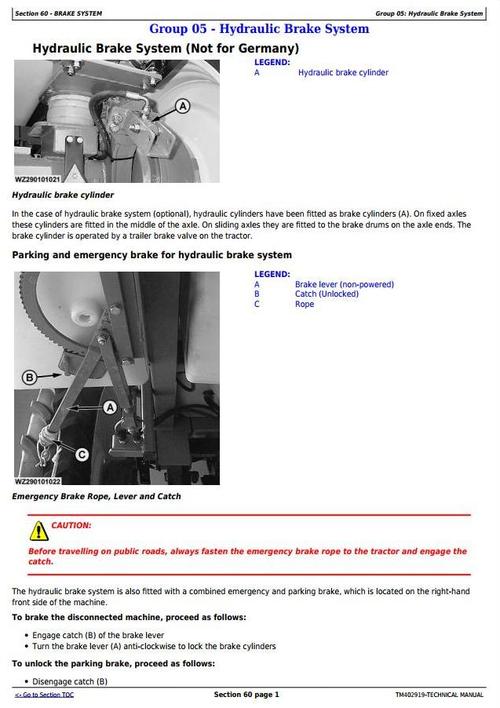 Section 60 - BRAKE SYSTEM

Group 05: Hydraulic Brake System

Group 05 - Hydraulic Brake System

Hydraulic Brake System (Not for Germany)

A

WZ290101021

LEGEND:
A Hydraulic brake cylinder

Hydraulic brake cylinder

In the case of hydraulic brake system (optional), hydraulic cylinders have been fitted as brake cylinders (A). On fixed axles these cylinders are fitted in the middle of the axle. On sliding axles they are fitted to the brake drums on the axle ends. The brake cylinder is operated by a trailer brake valve on the tractor.

Parking and emergency brake for hydraulic brake system

B

A

C

WZ290101022

LEGEND:
A Brake lever (non-powered)
B Catch (Unlocked)
C Rope

Emergency Brake Rope, Lever and Catch

CAUTION:

Before travelling on public roads, always fasten the emergency brake rope to the tractor and engage the catch.

The hydraulic brake system is also fitted with a combined emergency and parking brake, which is located on the right-hand front side of the machine.

To brake the disconnected machine, proceed as follows:

• Engage catch (B) of the brake lever
• Turn the brake lever (A) anti-clockwise to lock the brake cylinders

To unlock the parking brake, proceed as follows:

• Disengage catch (B)

<- Go to Section TOC

Section 60 page 1

TM402919-TECHNICAL MANUAL