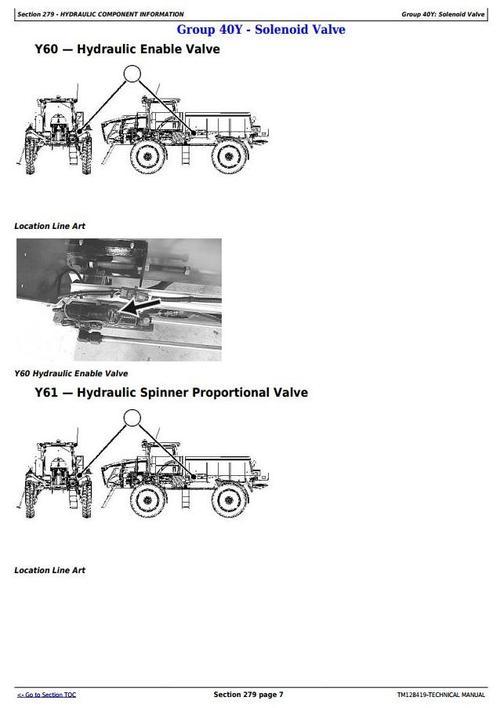 Section 279 - HYDRAULIC COMPONENT INFORMATION

Group 40Y: Solenoid Valve

Group 40Y - Solenoid Valve

Y60 — Hydraulic Enable Valve

Location Line Art

Y60 Hydraulic Enable Valve

Y61 — Hydraulic Spinner Proportional Valve

Location Line Art

<- Go to Section TOC

Section 279 page 7

TM128419-TECHNICAL MANUAL